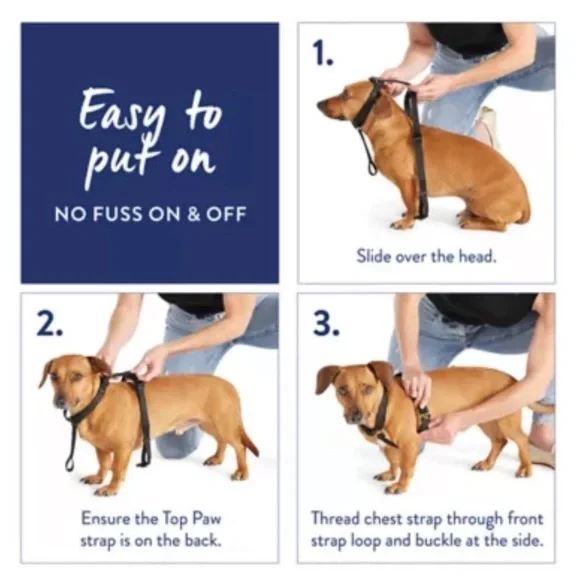 Easy to put on

NO FUSS ON & OFF

1.

Slide over the head.

2.

Ensure the Top Paw strap is on the back.

3.

Thread chest strap through front strap loop and buckle at the side.